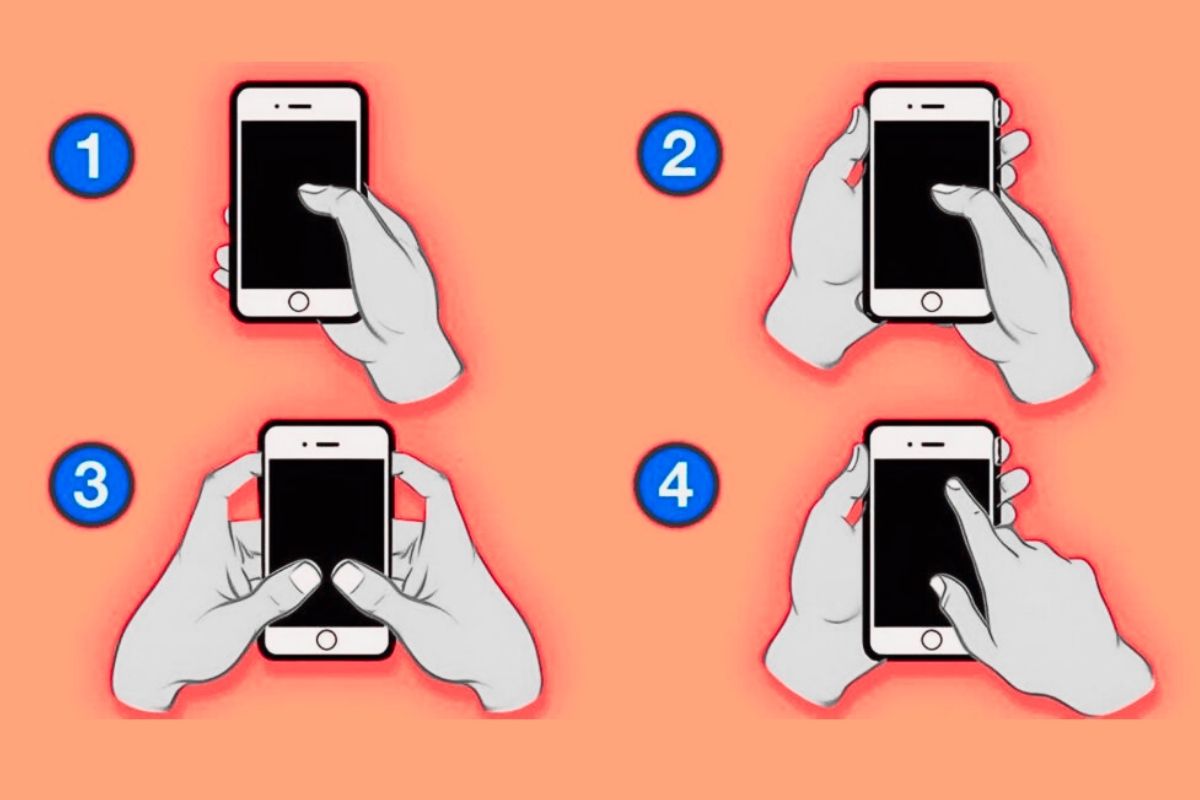 1

2

3

4